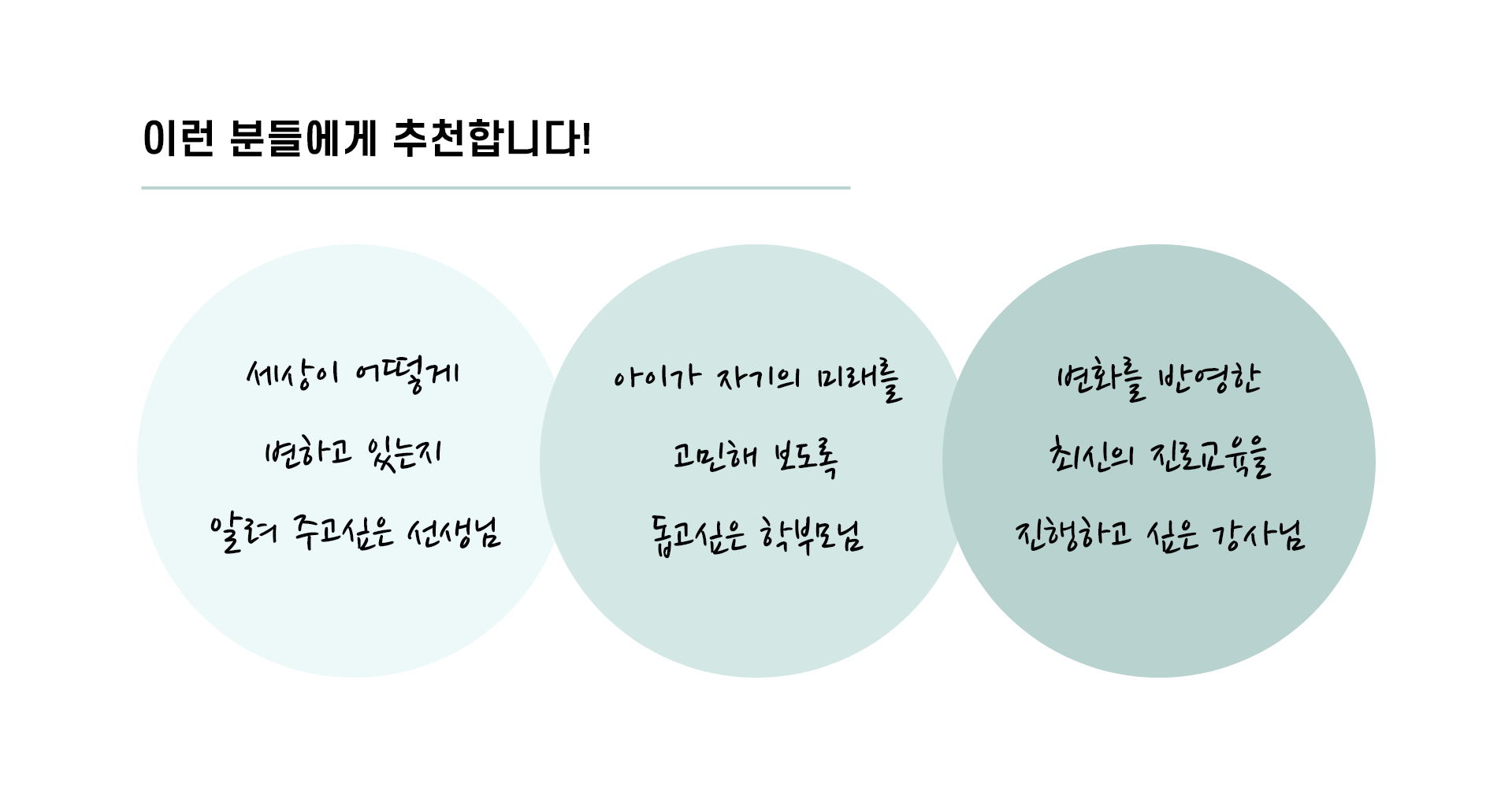 이런 분들에게 추천합니다!

세상이 어떻게

변하고 있는지

알려 주고싶은 선생님

아이가 자기의 미래를

고민해 보도록

돕고싶은 학부모님

변화를 반영한

최신의 진로교육을

진행하고 싶은 강사님